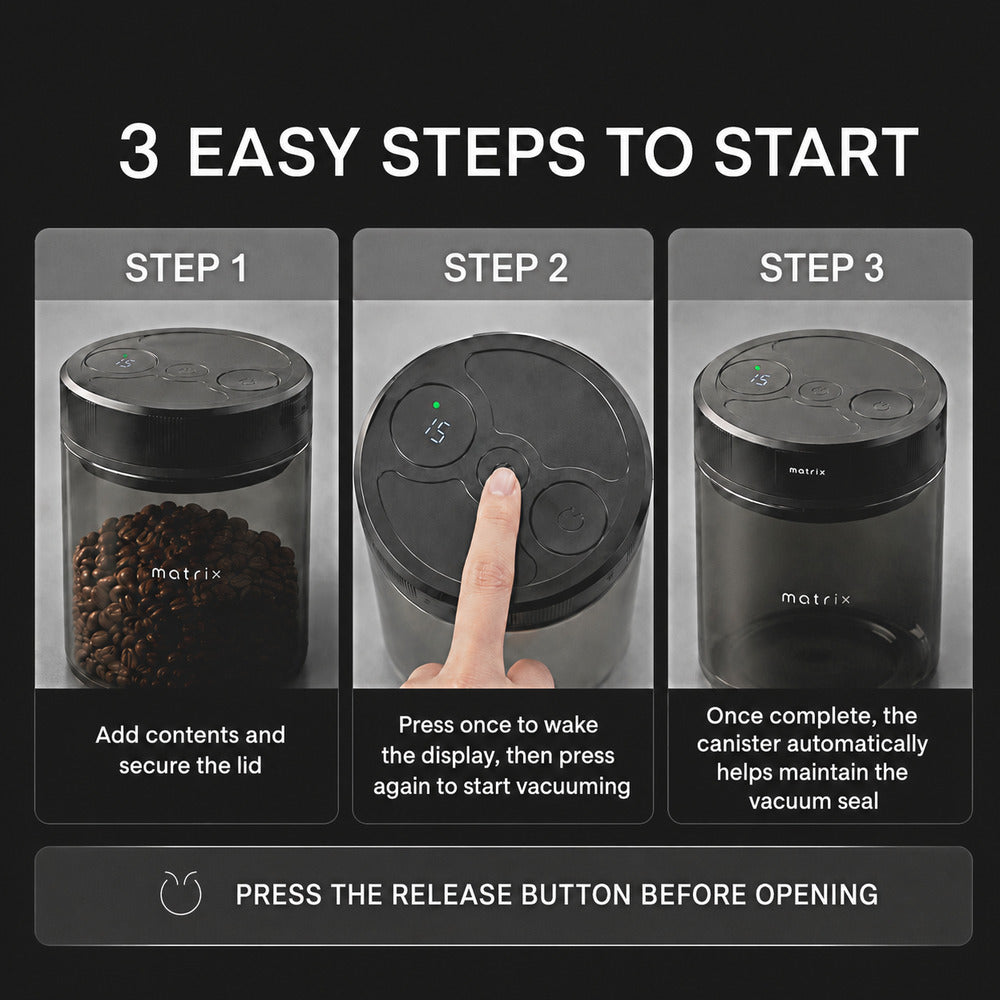 3 EASY STEPS TO START

STEP 1

15

matrix

Add contents and secure the lid

STEP 2

15

Press once to wake the display, then press again to start vacuuming

STEP 3

15

matrix

matrix

Once complete, the canister automatically helps maintain the vacuum seal

PRESS THE RELEASE BUTTON BEFORE OPENING